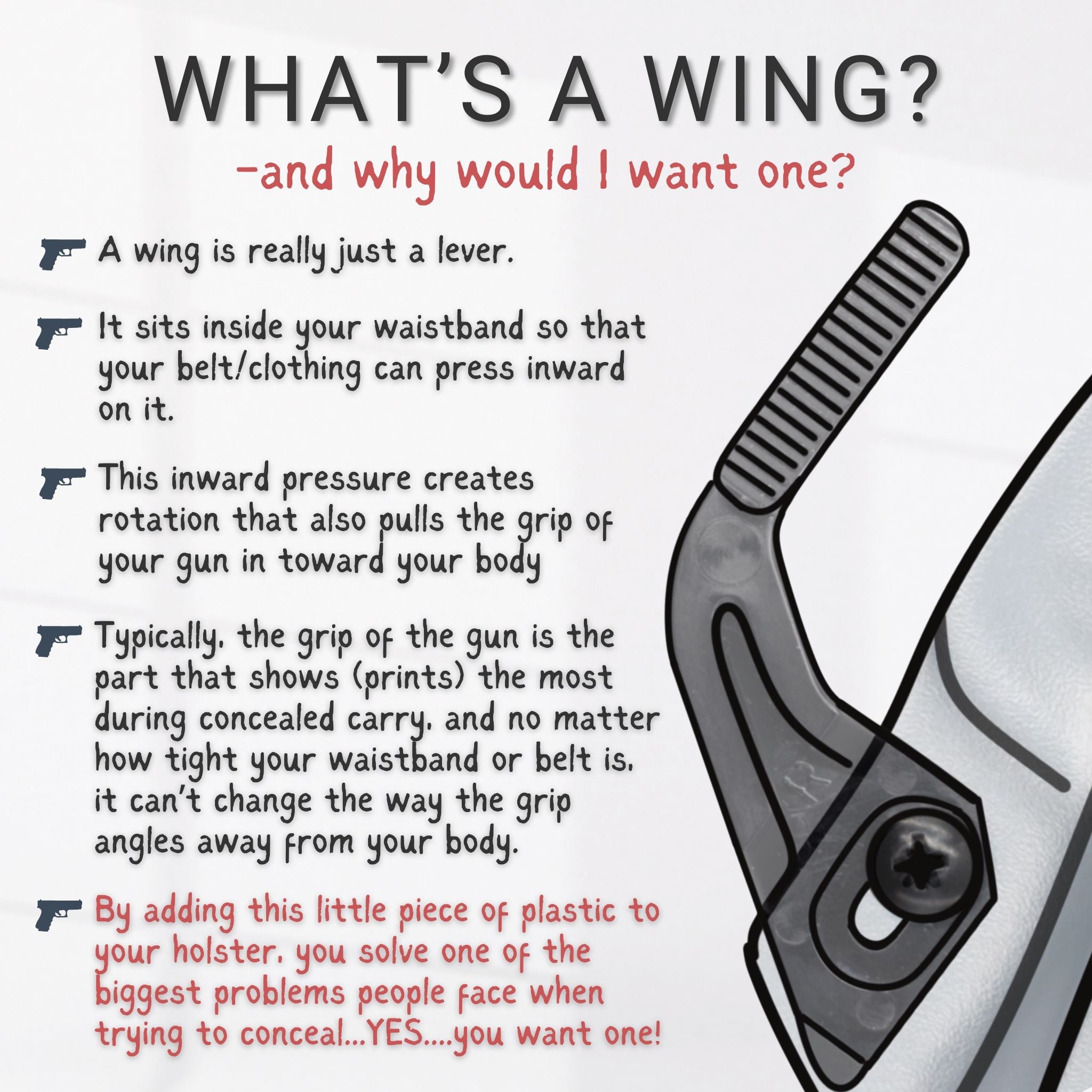 WHAT'S A WING?

-and why would I want one?

A wing is really just a lever.

It sits inside your waistband so that your belt/clothing can press inward on it.

This inward pressure creates rotation that also pulls the grip of your gun in toward your body

Typically, the grip of the gun is the part that shows (prints) the most during concealed carry, and no matter how tight your waistband or belt is, it can't change the way the grip angles away from your body.

By adding this little piece of plastic to your holster, you solve one of the biggest problems people face when trying to conceal...YES....you want one!